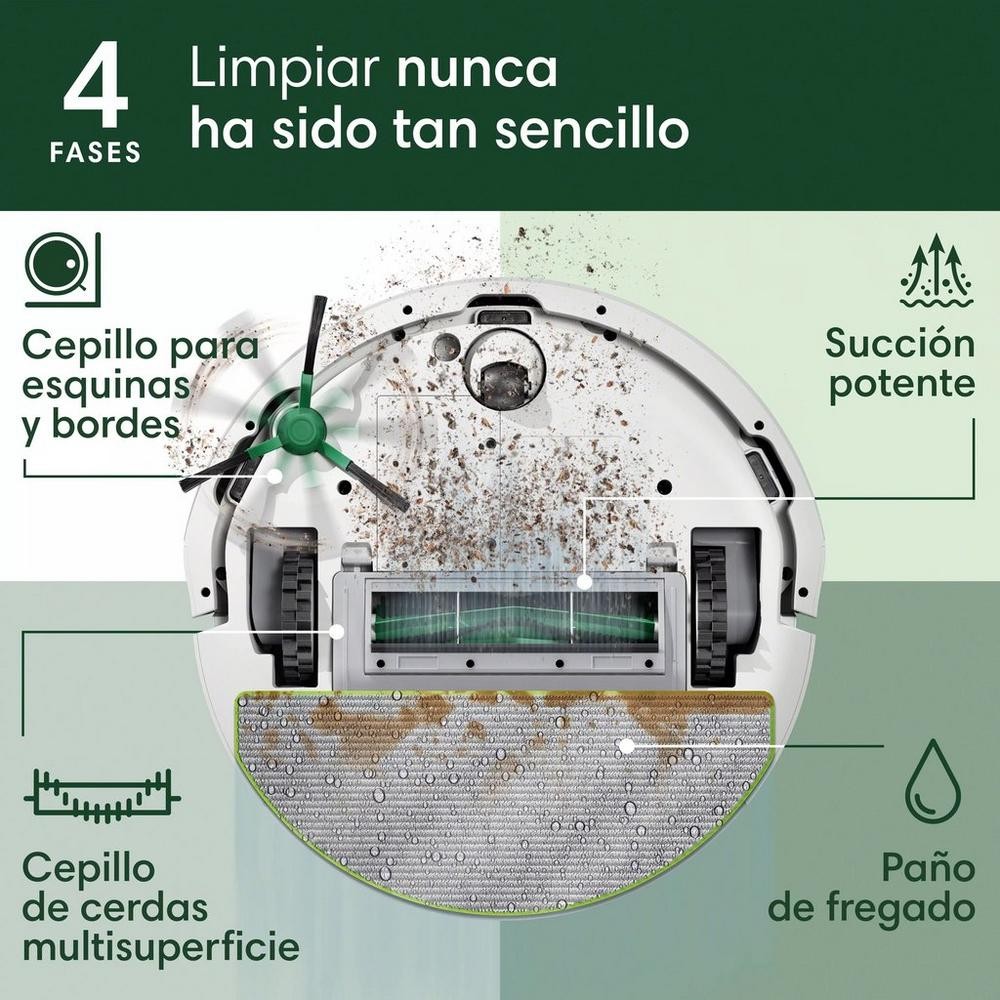 4
FASES

Limpiar nunca ha sido tan sencillo

Cepillo para esquinas y bordes

Succión potente

Cepillo de cerdas multisuperficie

Paño de fregado